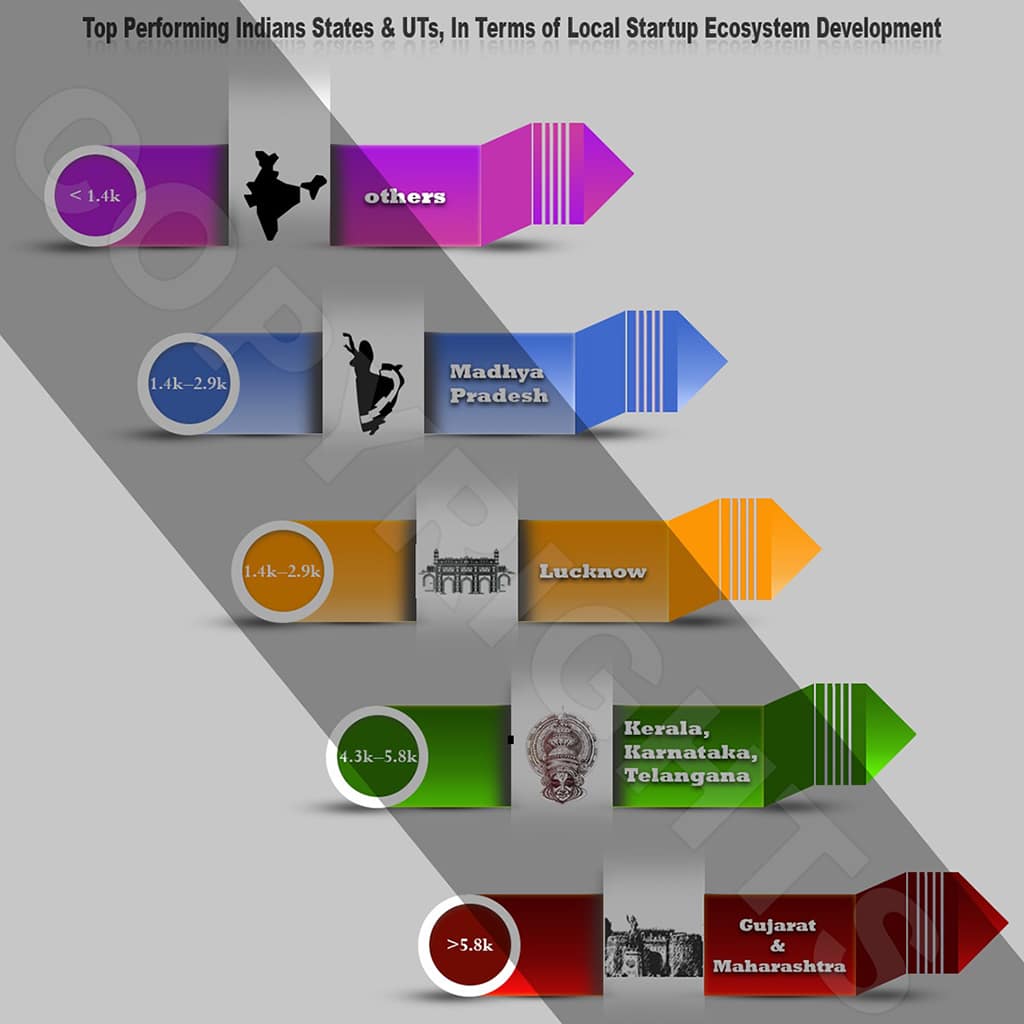 Top Performing Indians States & UTs, In Terms of Local Startup Ecosystem Development

< 1.4k
others

1.4k–2.9k
Madhya Pradesh

1.4k–2.9k
Lucknow

4.3k–5.8k
Kerala, Karnataka, Telangana

>5.8k
Gujarat & Maharashtra

COPYRIGHTS